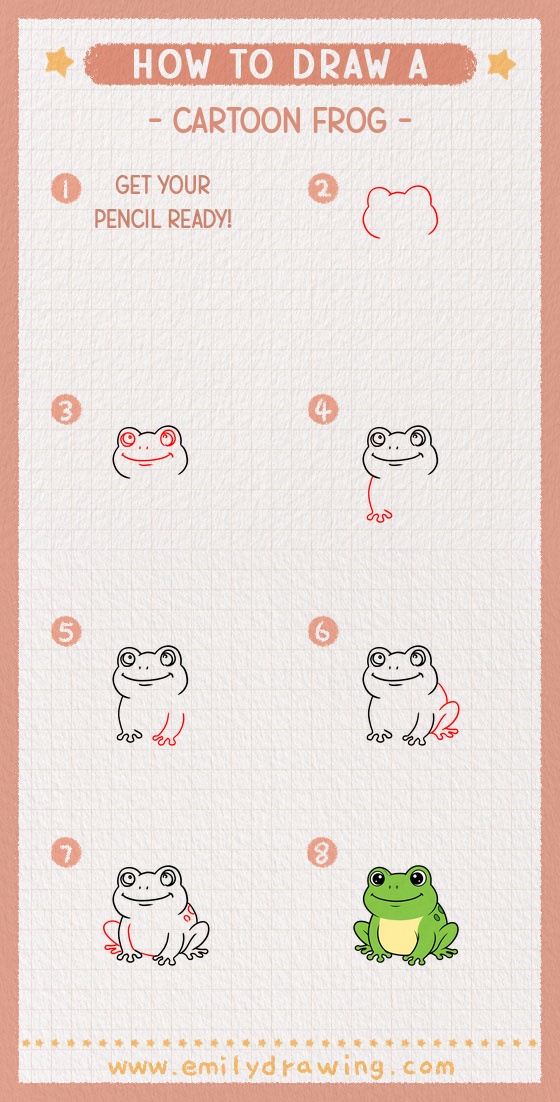 HOW TO DRAW A
- CARTOON FROG -

1 GET YOUR PENCIL READY!

2

3

4

5

6

7

8

www.emilydrawing.com